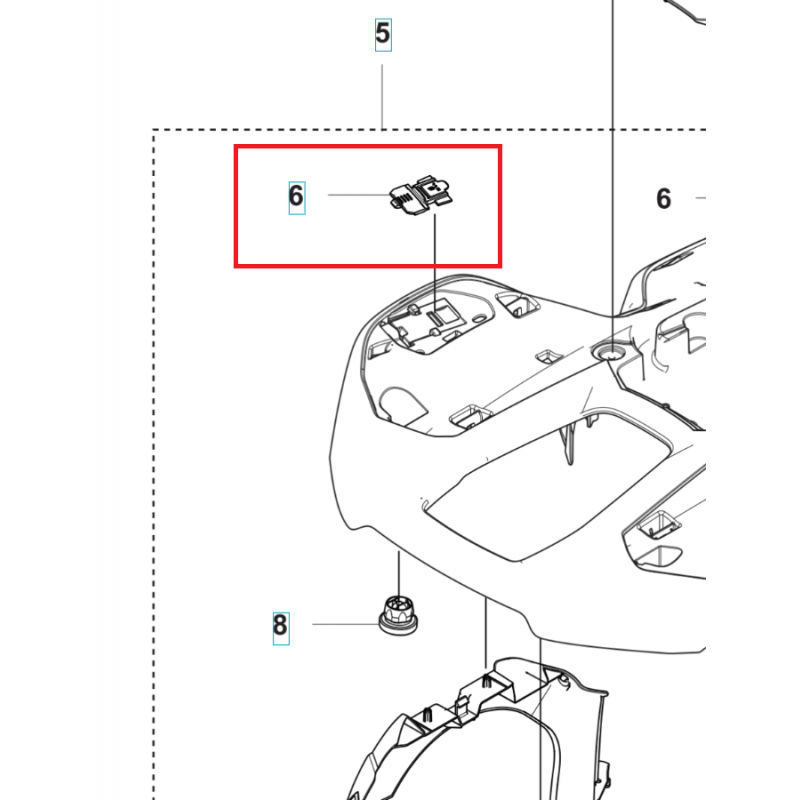 5

6

6

8