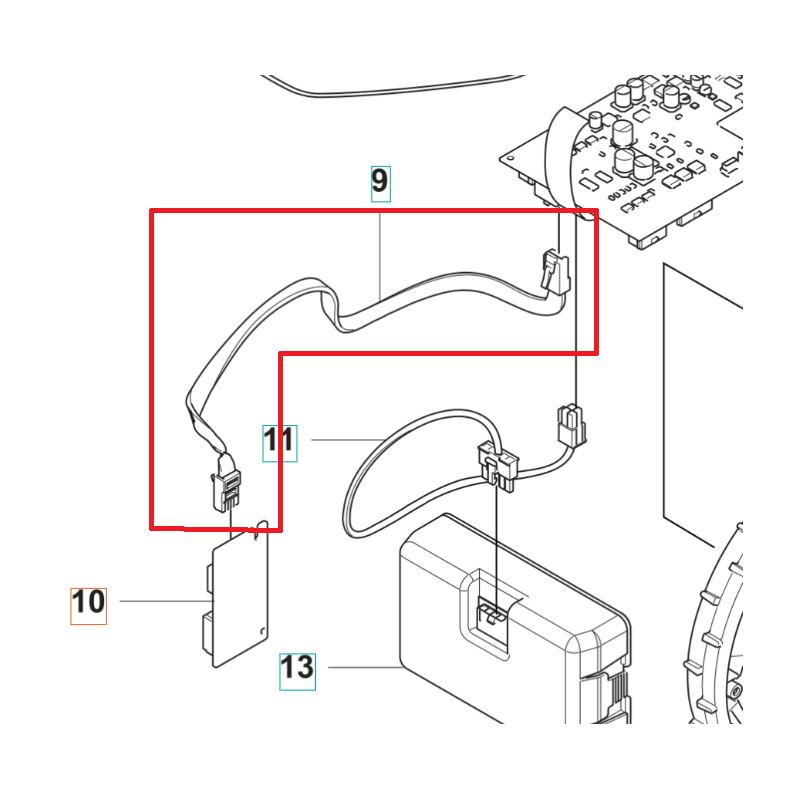 9

11

10

13