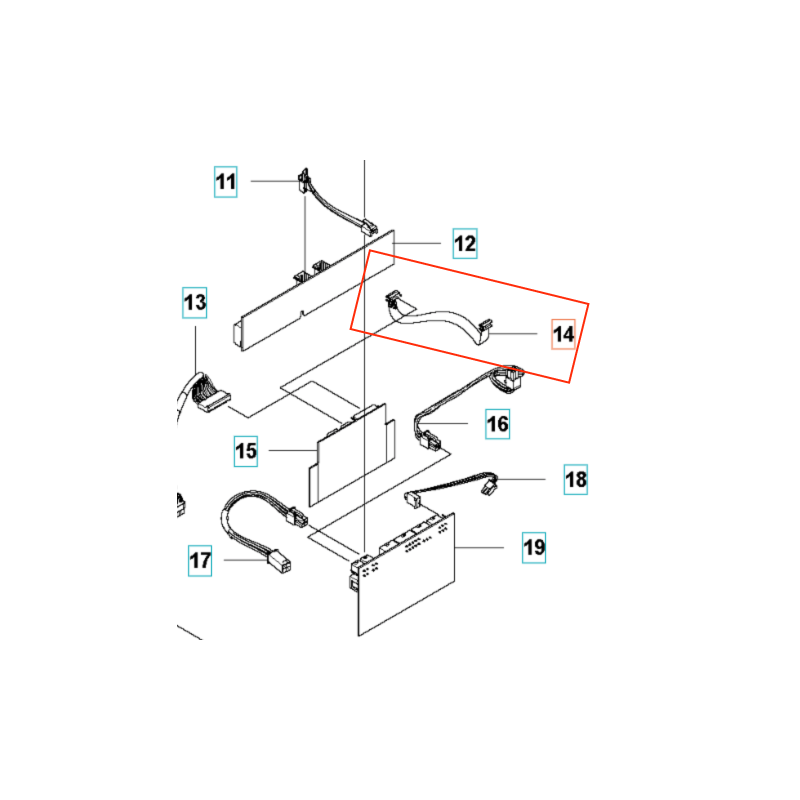 11
12
13
14
15
16
17
18
19