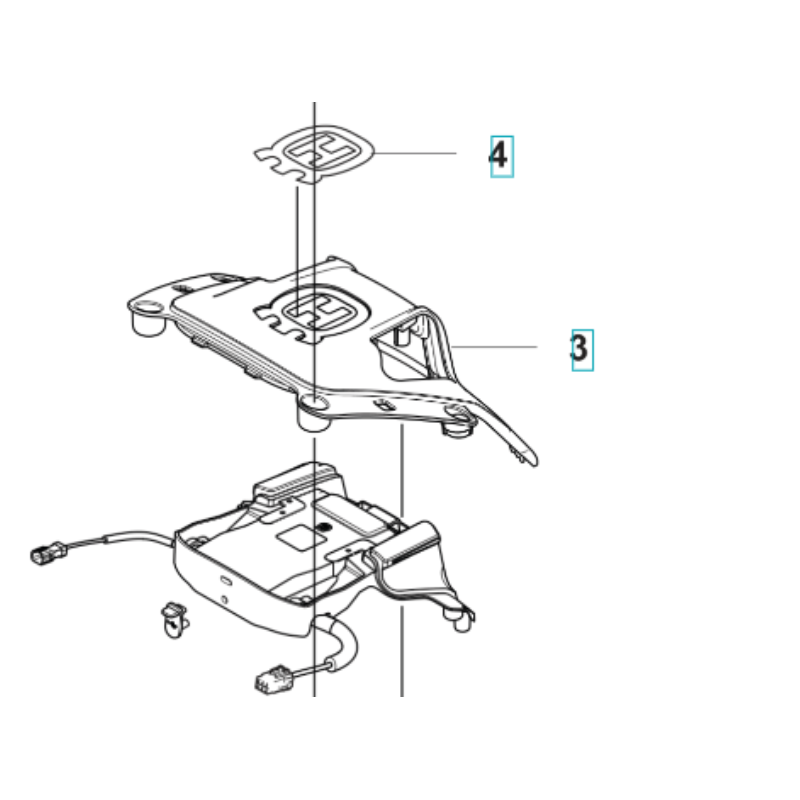 4

3